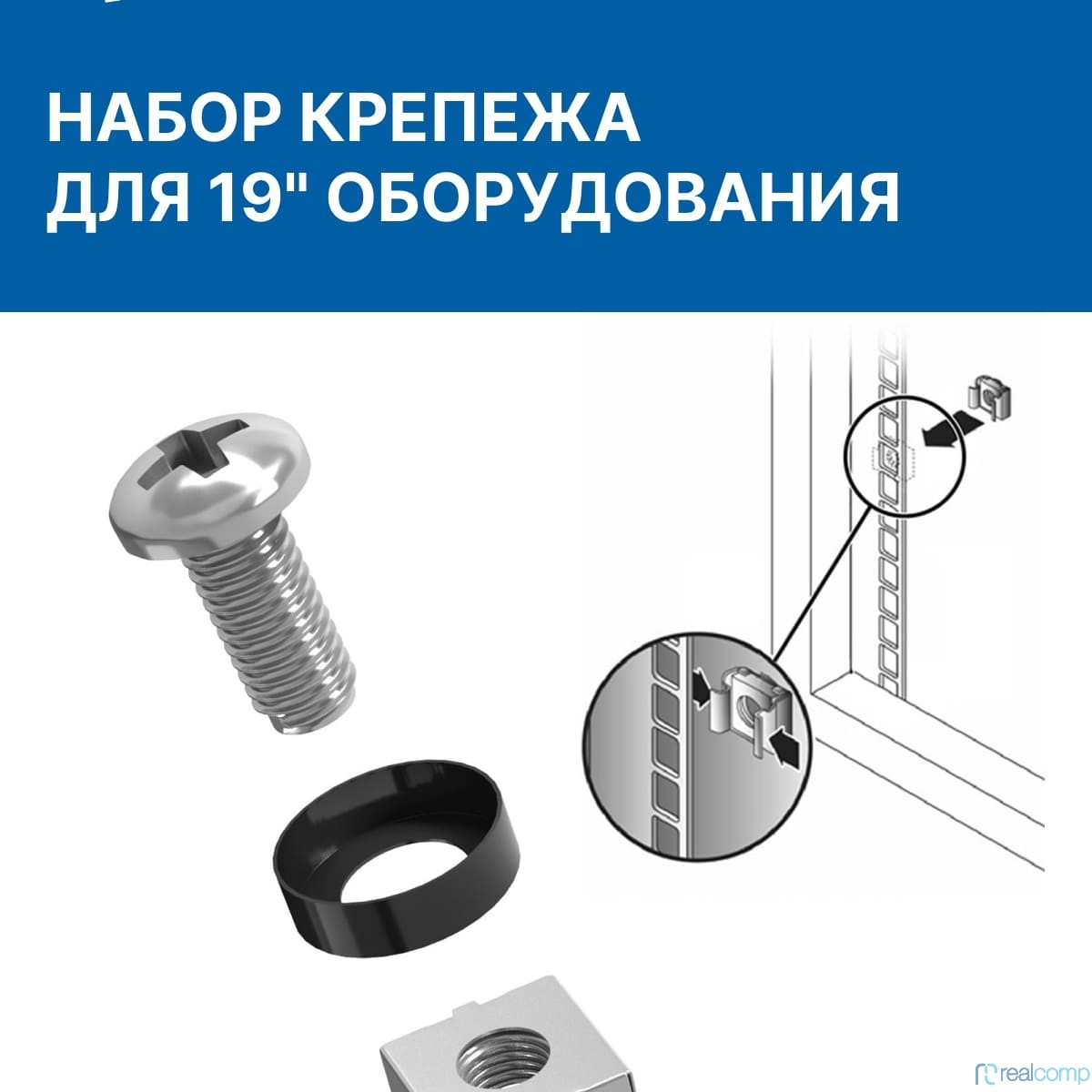 НАБОР КРЕПЕЖА
ДЛЯ 19" ОБОРУДОВАНИЯ

realcomp