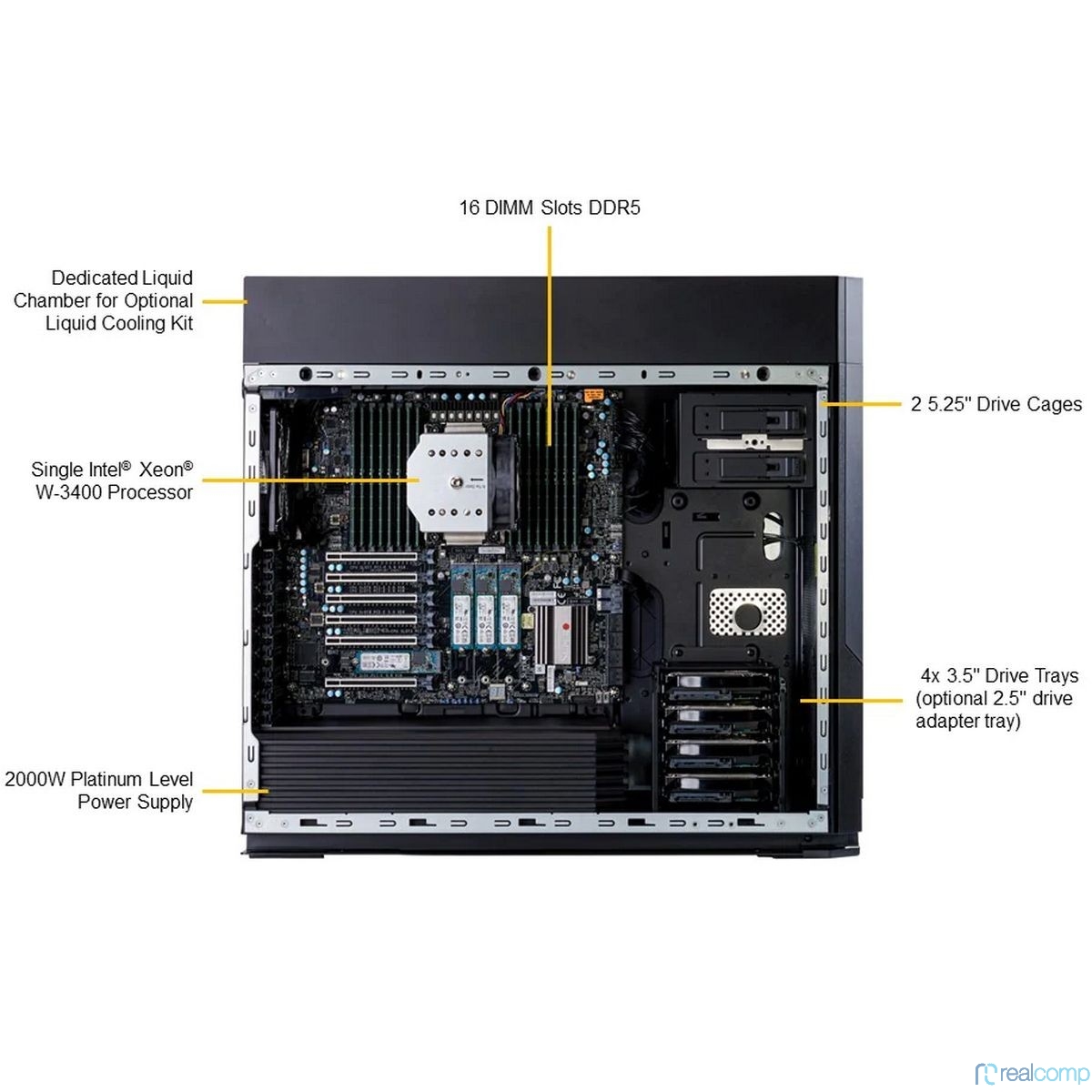 16 DIMM Slots DDR5

Dedicated Liquid Chamber for Optional Liquid Cooling Kit

2 5.25" Drive Cages

Single Intel® Xeon® W-3400 Processor

4x 3.5" Drive Trays (optional 2.5" drive adapter tray)

2000W Platinum Level Power Supply

realcomp